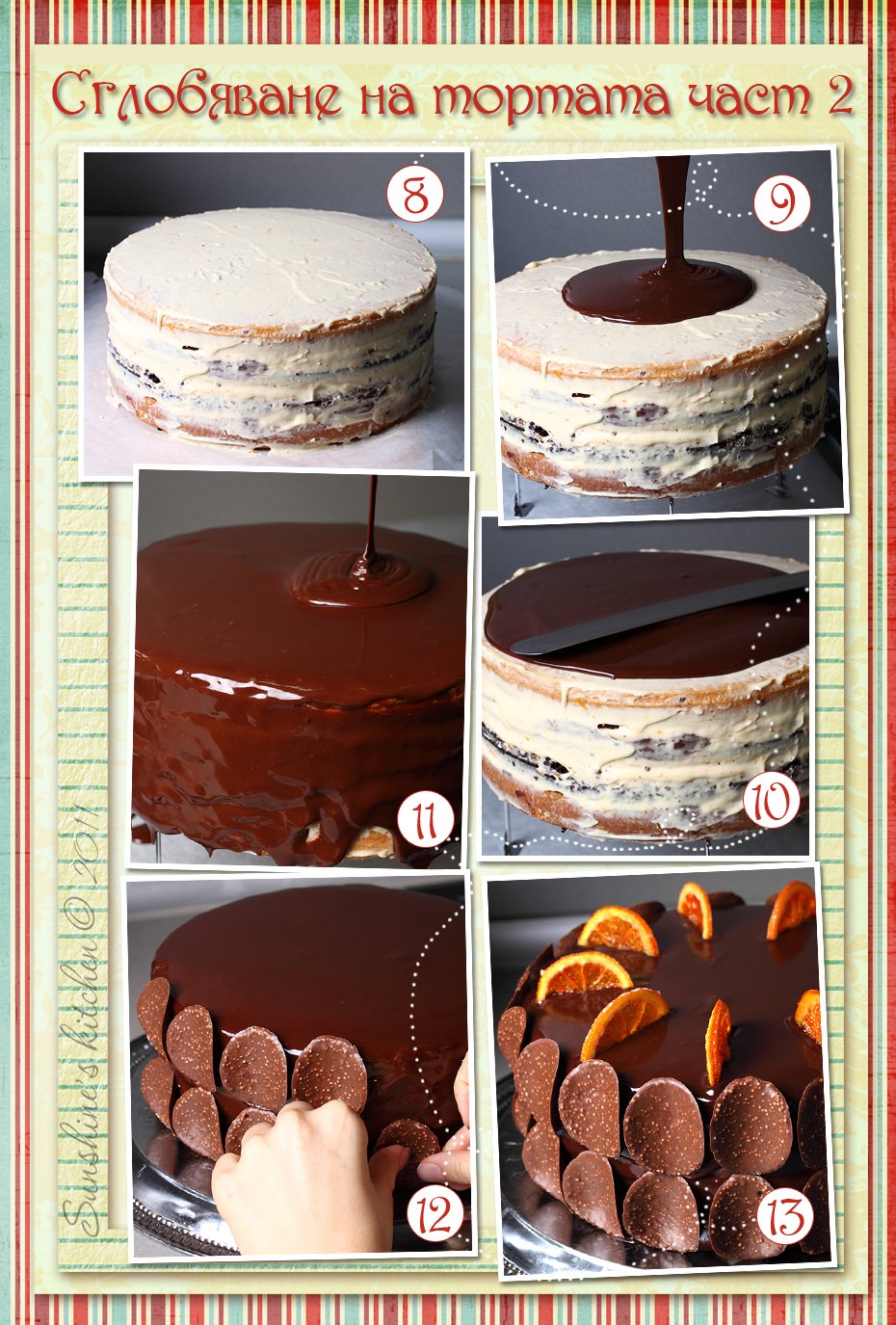 Сглобяване на тортата част 2

8

9

11

10

12

13

Sunshine's kitchen © 2011