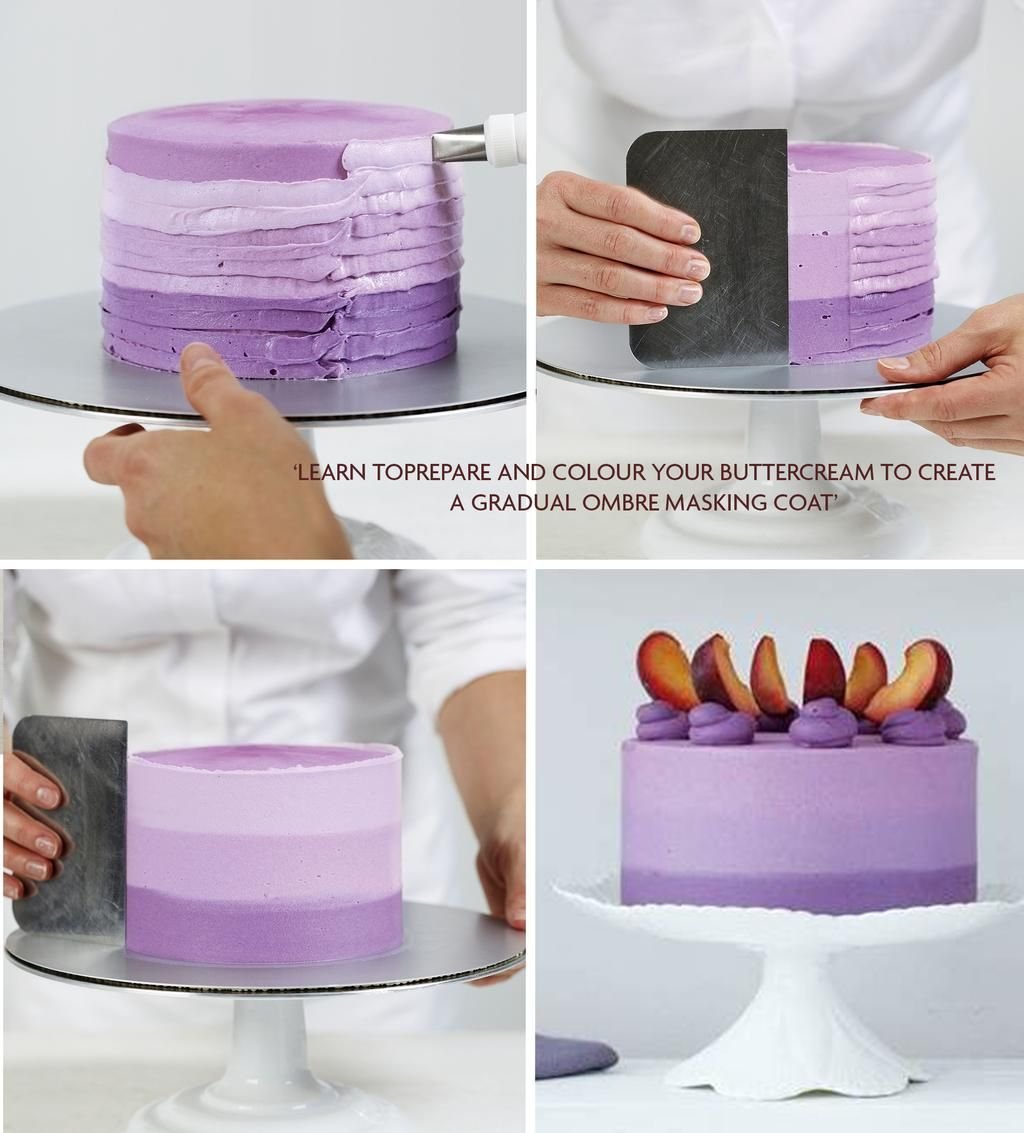 ‘LEARN TOPREPARE AND COLOUR YOUR BUTTERCREAM TO CREATE A GRADUAL OMBRE MASKING COAT’