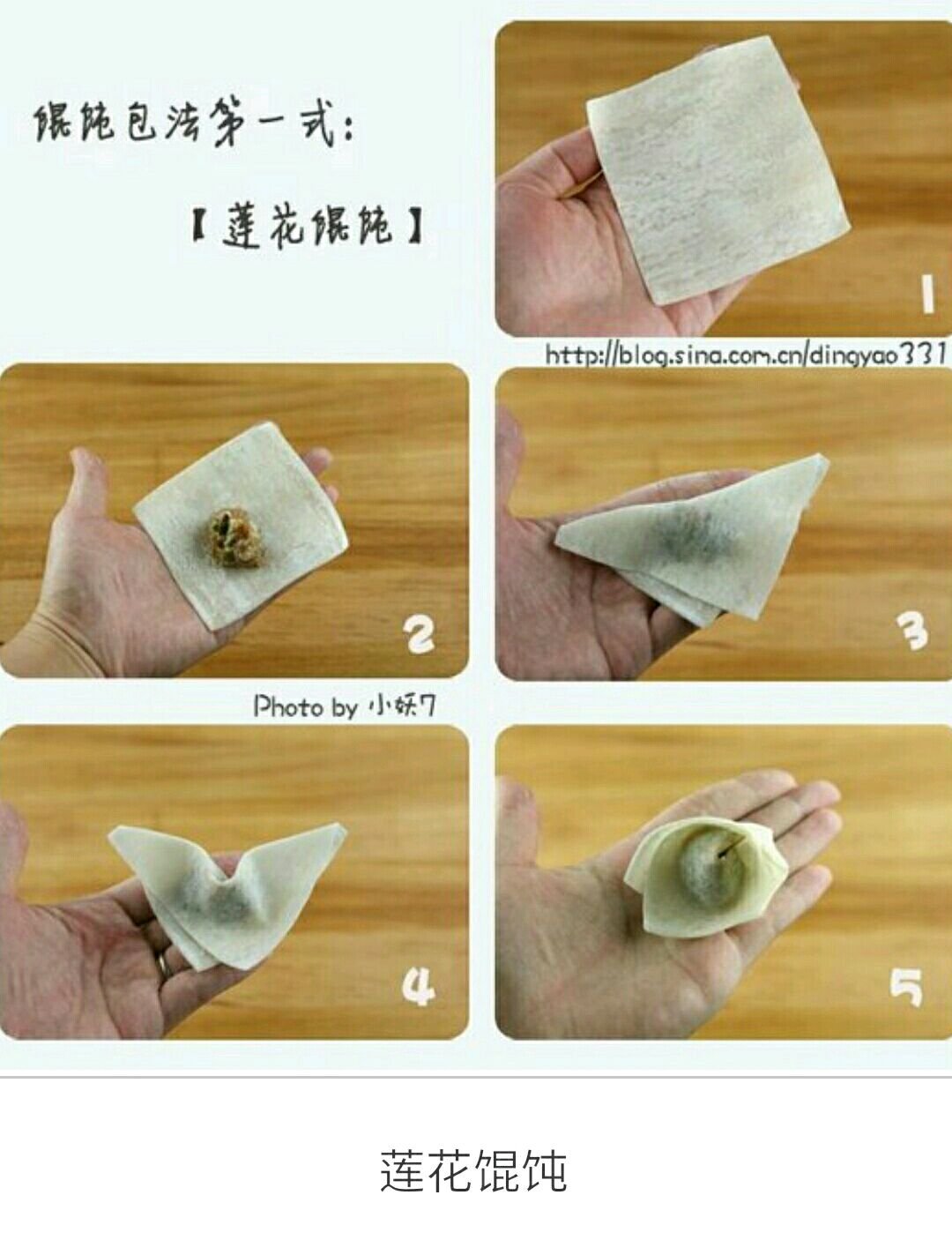 馄饨包法第一式:

【莲花馄饨】

1

http://blog.sina.com.cn/dingyao331

2

3

Photo by 小妖7

4

5

莲花馄饨